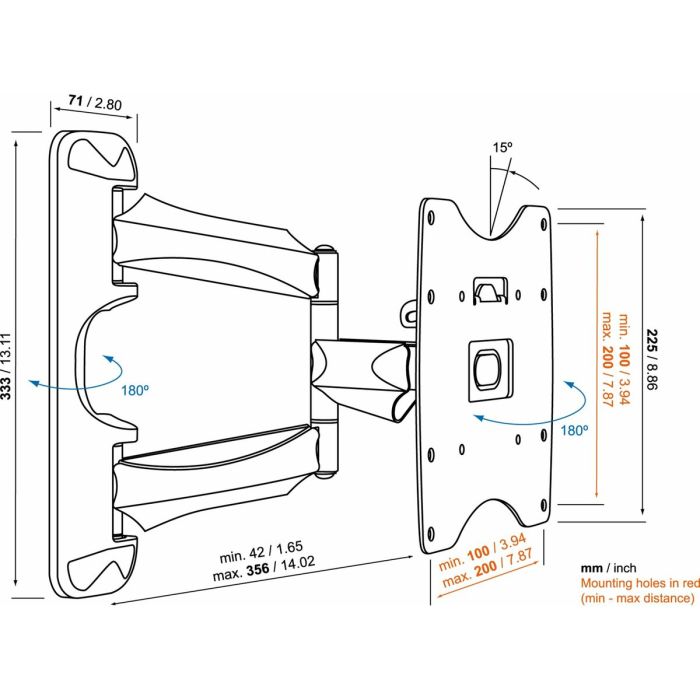 71 / 2.80

333 / 13.11

180º

15º

min. 100 / 3.94
max. 200 / 7.87

225 / 8.86

180º

min. 42 / 1.65
max. 356 / 14.02

min. 100 / 3.94
max. 200 / 7.87

mm / inch
Mounting holes in red
(min - max distance)