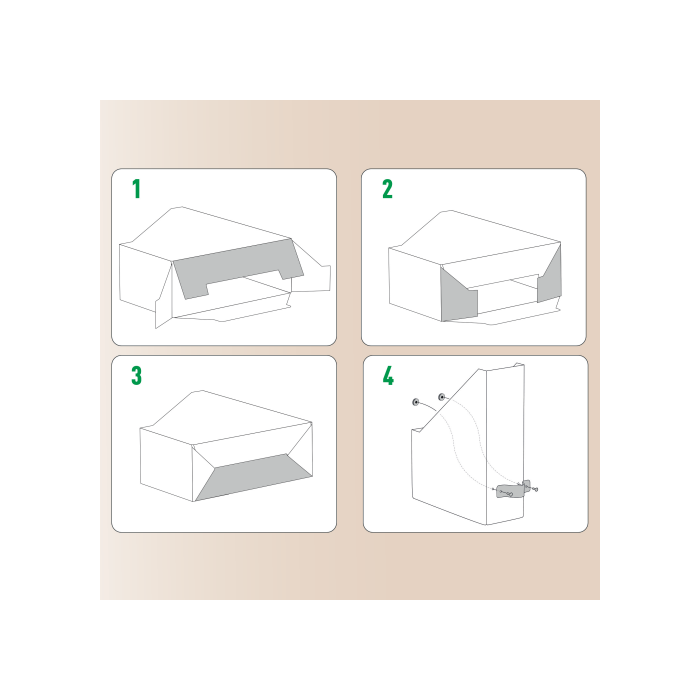 1

2

3

4