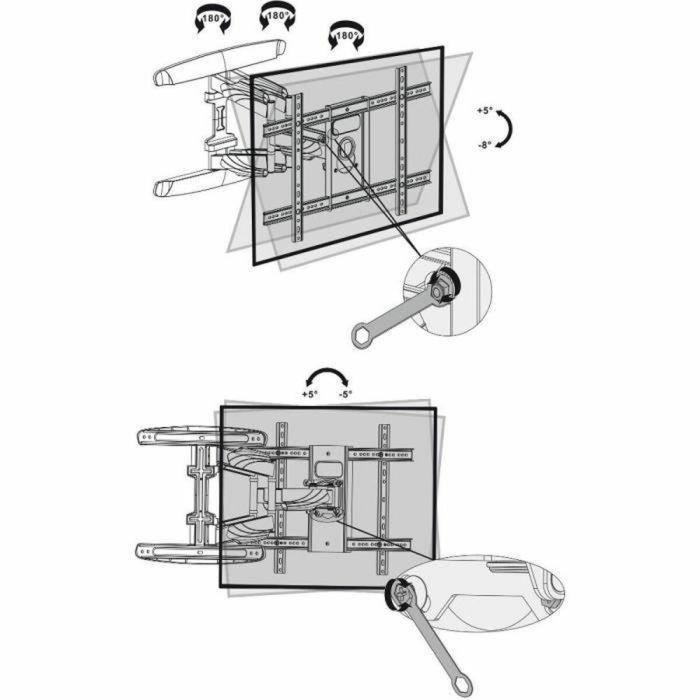 180°
180°
180°
+5°
-8°
+5°
-5°