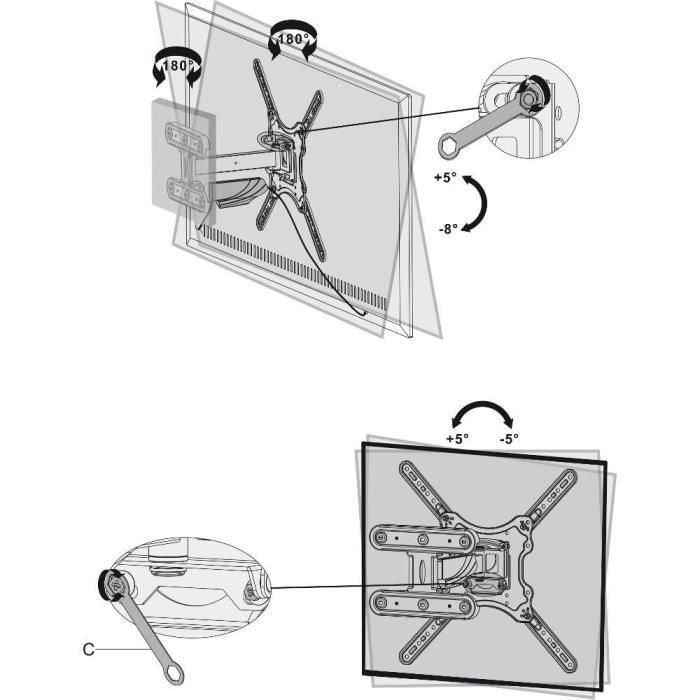 180°
180°
+5°
-8°
+5°
-5°
C