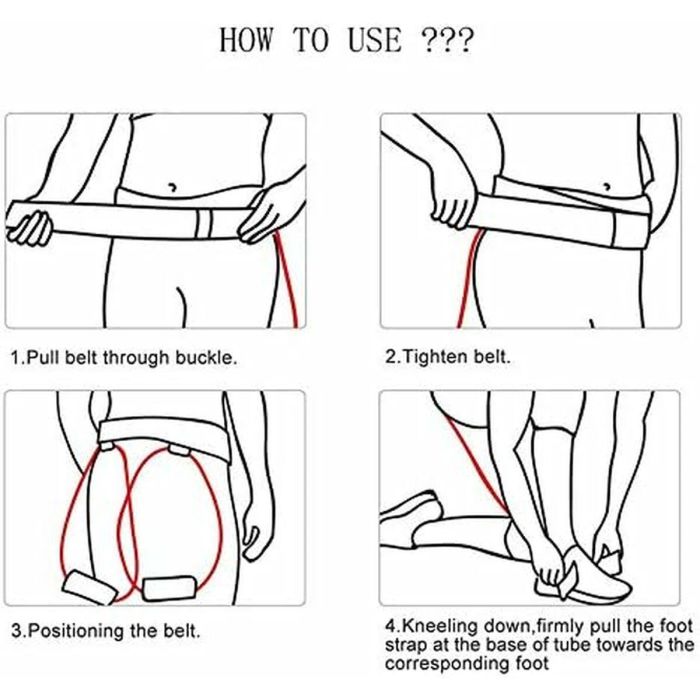 HOW TO USE ???

1.Pull belt through buckle.

2.Tighten belt.

3.Positioning the belt.

4.Kneeling down,firmly pull the foot strap at the base of tube towards the corresponding foot