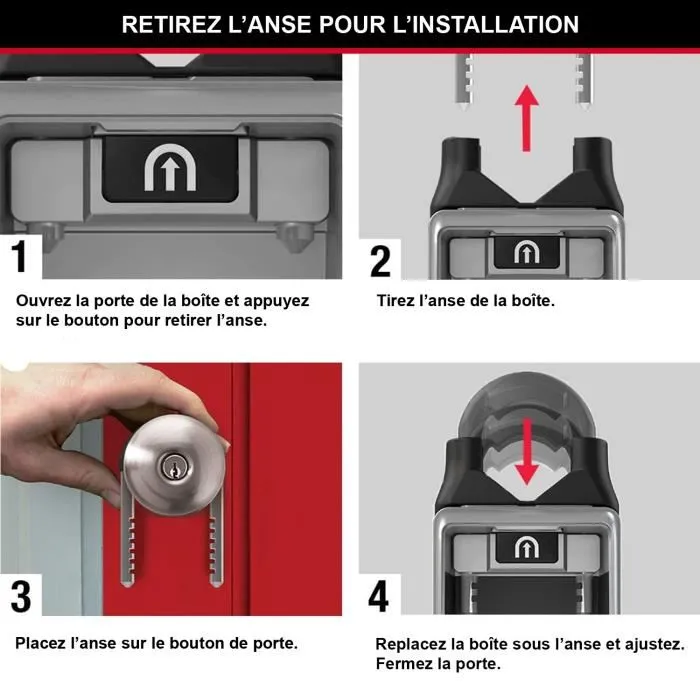 RETIREZ L'ANSE POUR L'INSTALLATION

1

Ouvrez la porte de la boîte et appuyez sur le bouton pour retirer l'anse.

2

Tirez l'anse de la boîte.

3

Placez l'anse sur le bouton de porte.

4

Replacez la boîte sous l'anse et ajustez. Fermez la porte.