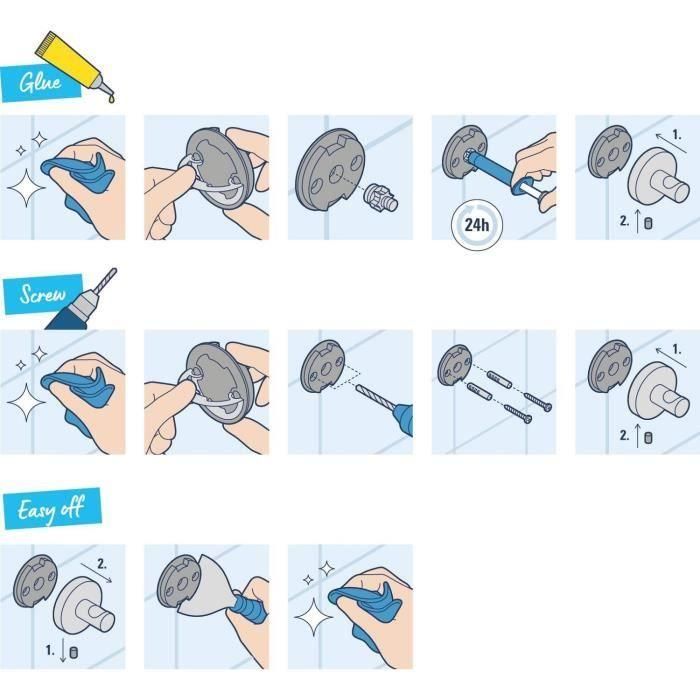 Glue

24h

1.

2.

Screw

1.

2.

Easy off

2.

1.