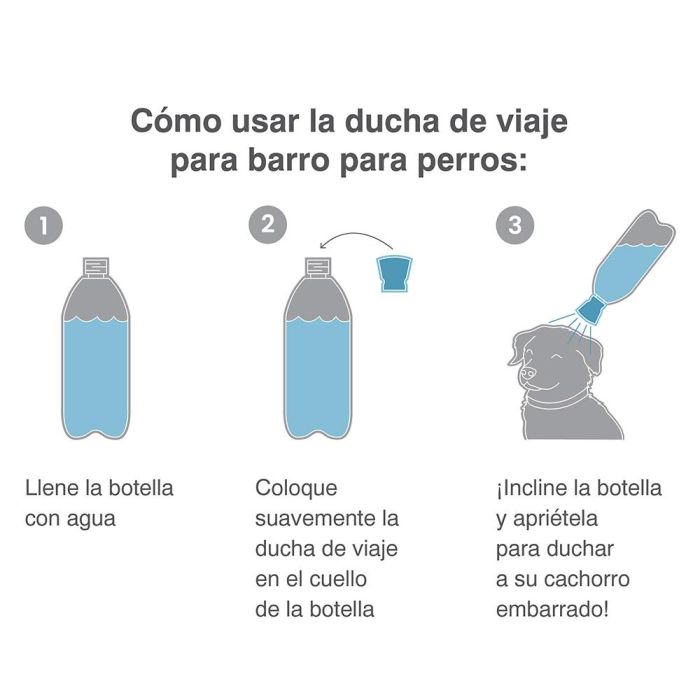 Cómo usar la ducha de viaje para barro para perros:

1

Llene la botella con agua

2

Coloque suavemente la ducha de viaje en el cuello de la botella

3

¡Incline la botella y apriétela para duchar a su cachorro embarrado!