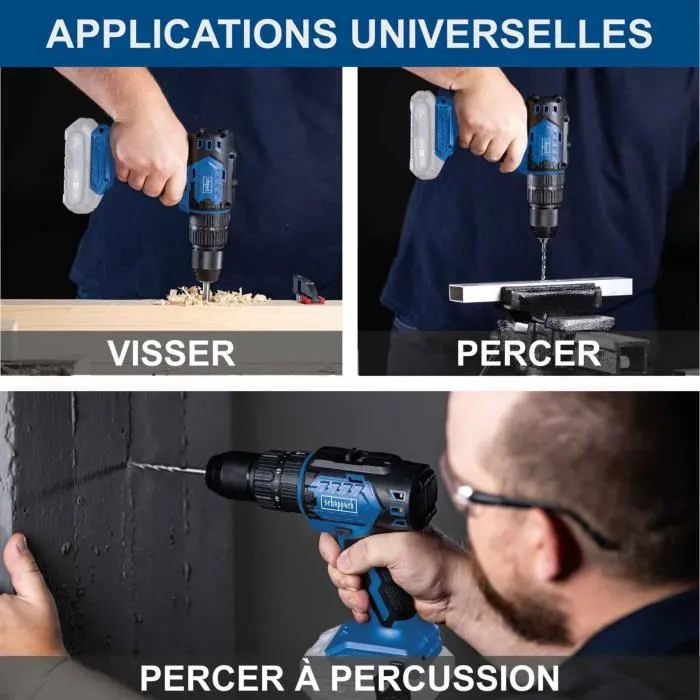 APPLICATIONS UNIVERSELLES

VISSER

PERCER

scheppach

PERCER À PERCUSSION