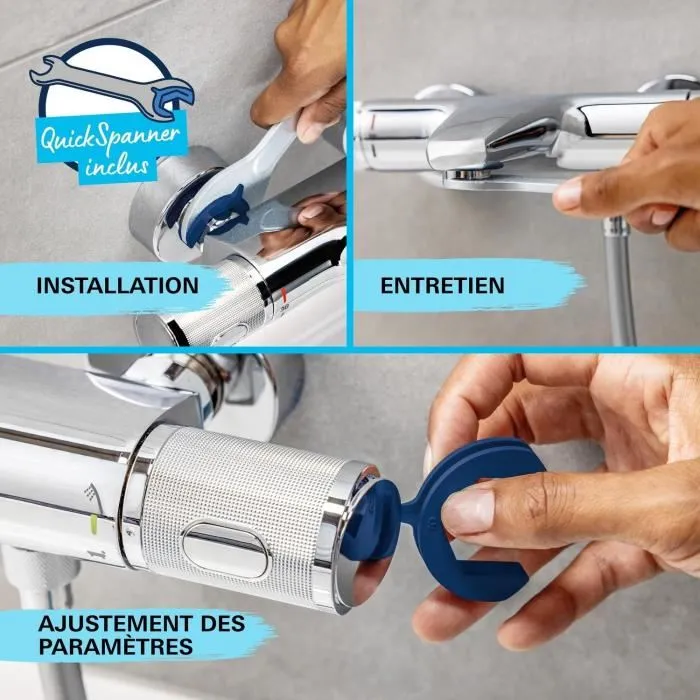 QuickSpanner inclus

INSTALLATION

ENTRETIEN

AJUSTEMENT DES PARAMÈTRES