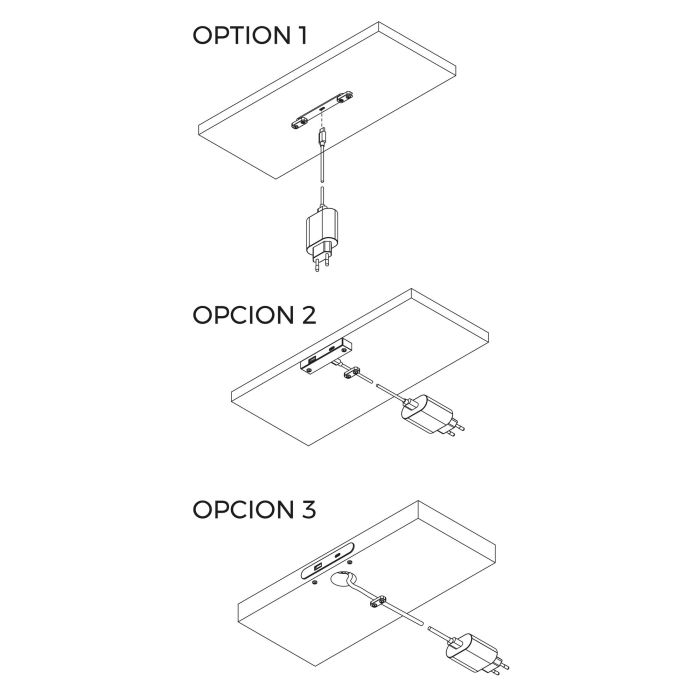 OPTION 1

OPCION 2

OPCION 3