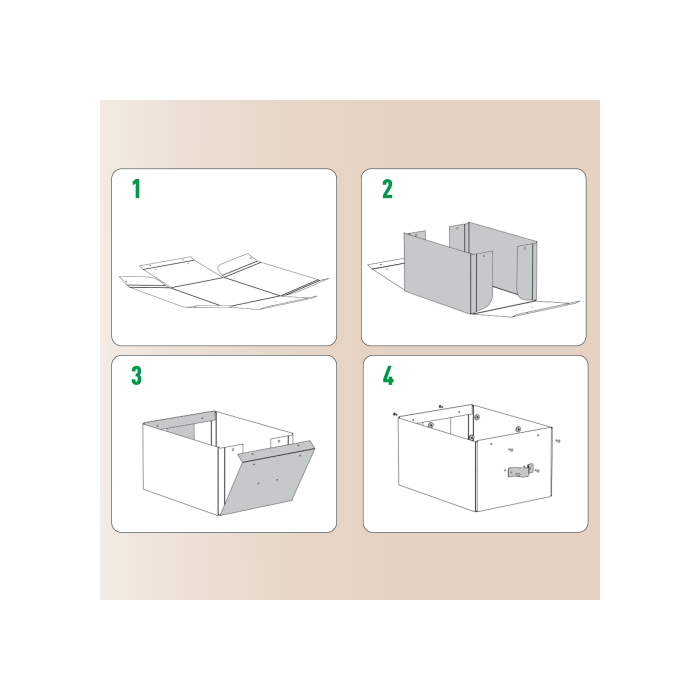 1

2

3

4