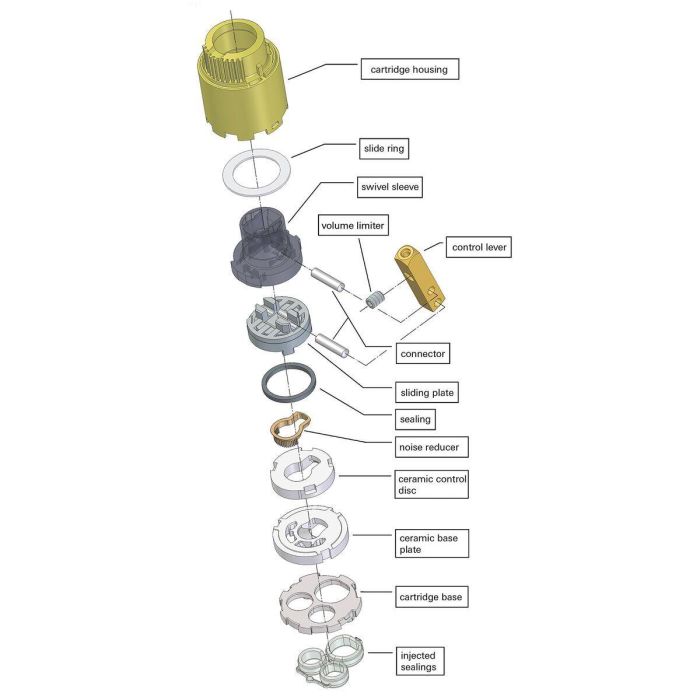 cartridge housing

slide ring

swivel sleeve

volume limiter

control lever

connector

sliding plate

sealing

noise reducer

ceramic control disc

ceramic base plate

cartridge base

injected sealings