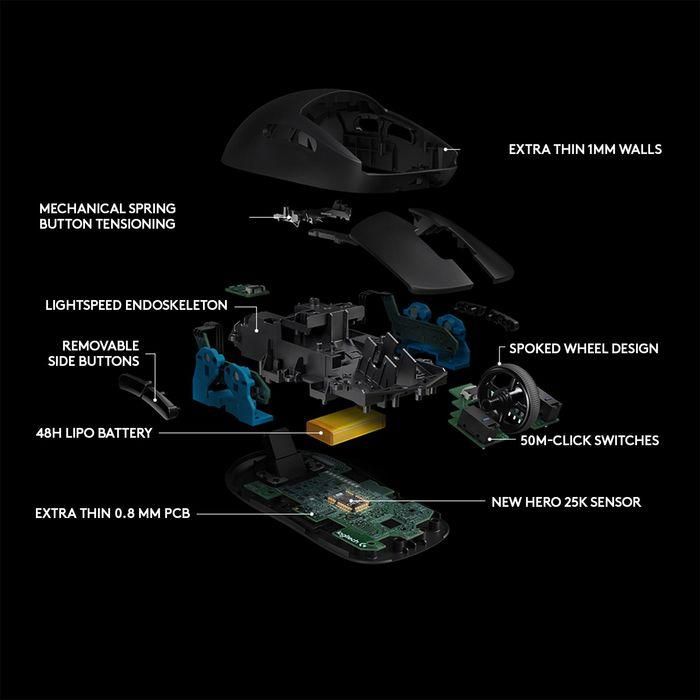 EXTRA THIN 1MM WALLS

MECHANICAL SPRING BUTTON TENSIONING

LIGHTSPEED ENDOSKELETON

REMOVABLE SIDE BUTTONS

SPOKED WHEEL DESIGN

48H LIPO BATTERY

50M-CLICK SWITCHES

NEW HERO 25K SENSOR

EXTRA THIN 0.8 MM PCB

logitech G