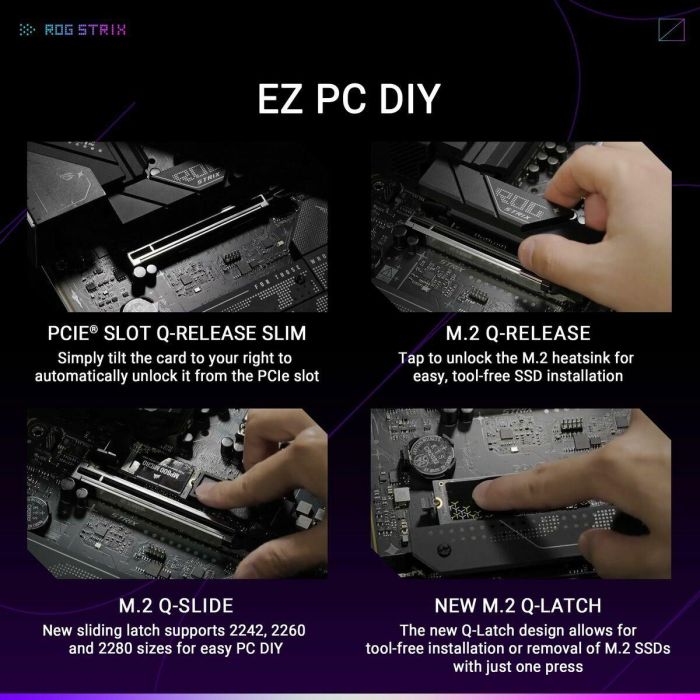 ROG STRIX

EZ PC DIY

PCIE® SLOT Q-RELEASE SLIM
Simply tilt the card to your right to automatically unlock it from the PCIe slot

M.2 Q-RELEASE
Tap to unlock the M.2 heatsink for easy, tool-free SSD installation

M.2 Q-SLIDE
New sliding latch supports 2242, 2260 and 2280 sizes for easy PC DIY

NEW M.2 Q-LATCH
The new Q-Latch design allows for tool-free installation or removal of M.2 SSDs with just one press