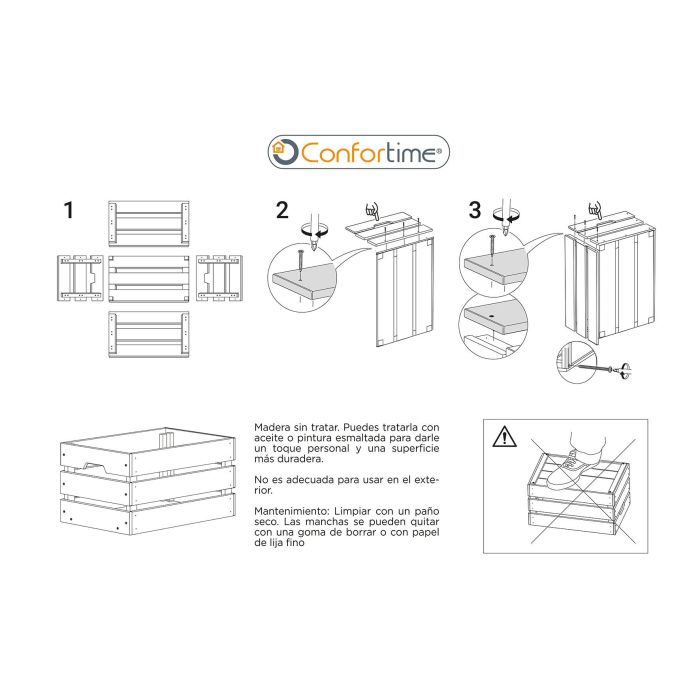 Confortime®

1

2

3

Madera sin tratar. Puedes tratarla con aceite o pintura esmaltada para darle un toque personal y una superficie más duradera.

No es adecuada para usar en el exterior.

Mantenimiento: Limpiar con un paño seco. Las manchas se pueden quitar con una goma de borrar o con papel de lija fino