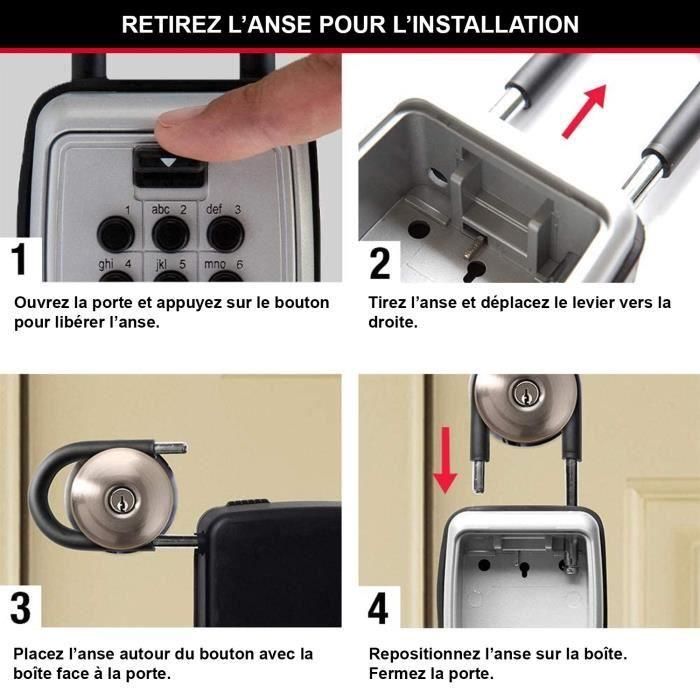 RETIREZ L'ANSE POUR L'INSTALLATION

1 abc 2 def 3
ghi 4 jkl 5 mno 6

1

Ouvrez la porte et appuyez sur le bouton pour libérer l'anse.

2

Tirez l'anse et déplacez le levier vers la droite.

3

Placez l'anse autour du bouton avec la boîte face à la porte.

4

Repositionnez l'anse sur la boîte. Fermez la porte.