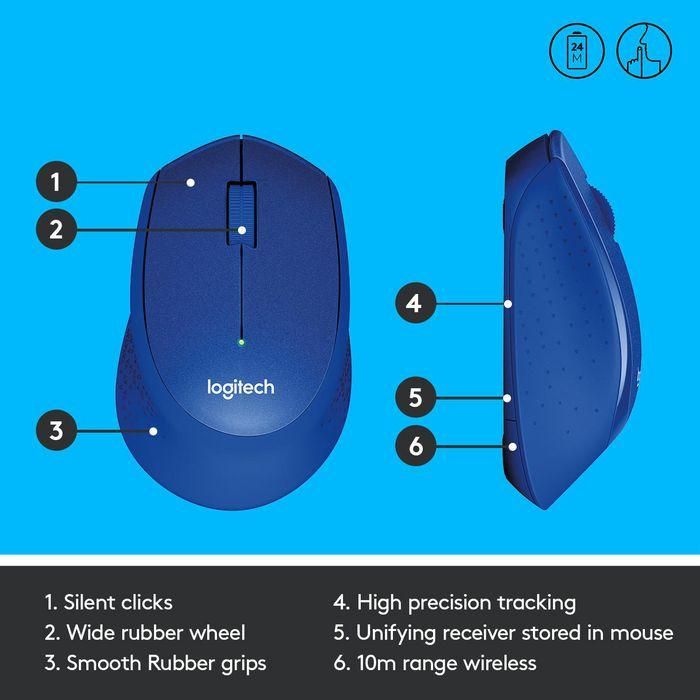 24
M

1

2

3

logitech

4

5

6

1. Silent clicks
2. Wide rubber wheel
3. Smooth Rubber grips

4. High precision tracking
5. Unifying receiver stored in mouse
6. 10m range wireless