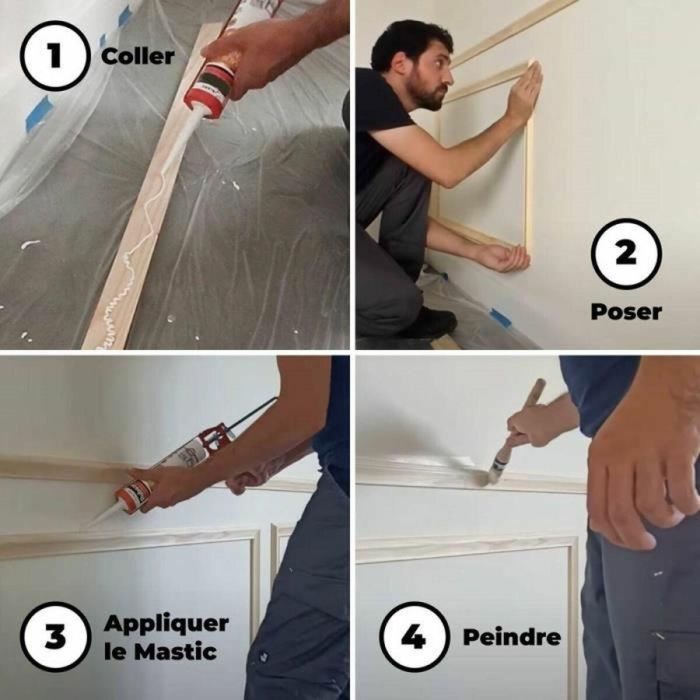 1 Coller

2 Poser

3 Appliquer le Mastic

4 Peindre