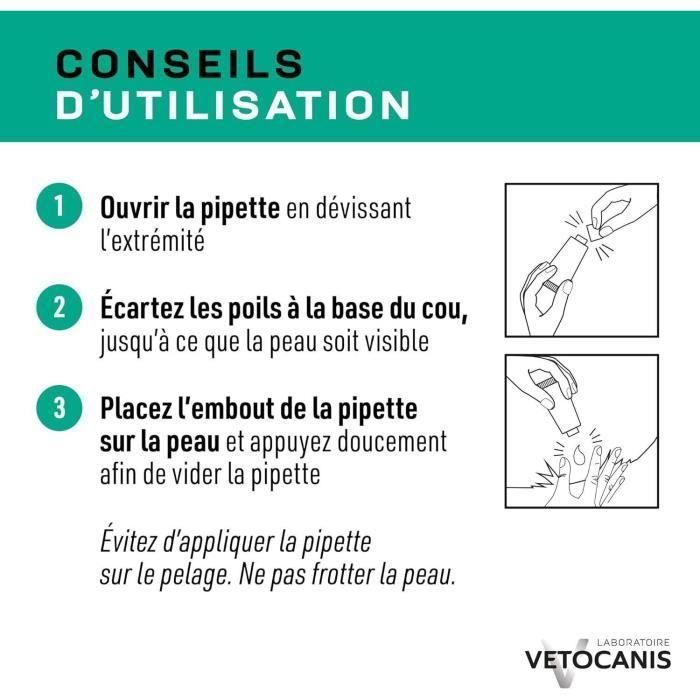 CONSEILS D'UTILISATION

1 Ouvrir la pipette en dévissant l'extrémité

2 Écartez les poils à la base du cou, jusqu'à ce que la peau soit visible

3 Placez l'embout de la pipette sur la peau et appuyez doucement afin de vider la pipette

Évitez d'appliquer la pipette sur le pelage. Ne pas frotter la peau.

LABORATOIRE VETOCANIS