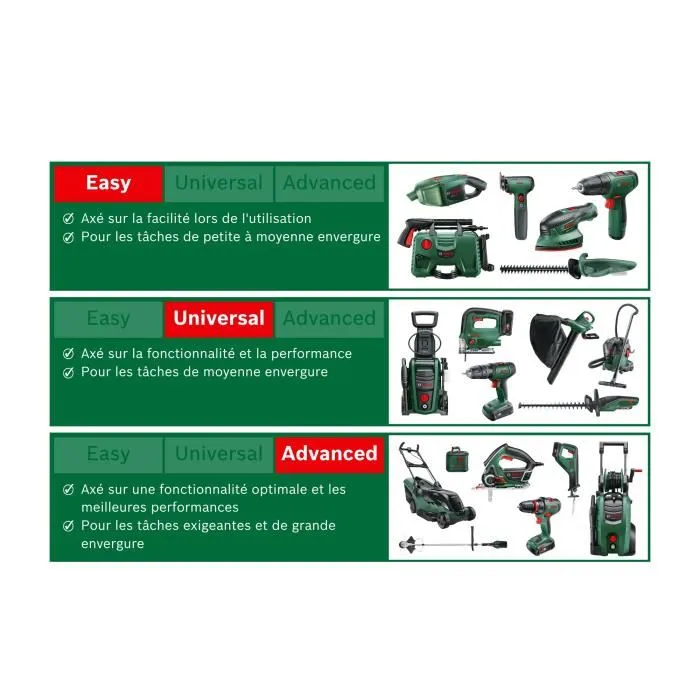 Easy Universal Advanced

Axé sur la facilité lors de l'utilisation
Pour les tâches de petite à moyenne envergure

Easy Universal Advanced

Axé sur la fonctionnalité et la performance
Pour les tâches de moyenne envergure

Easy Universal Advanced

Axé sur une fonctionnalité optimale et les meilleures performances
Pour les tâches exigeantes et de grande envergure