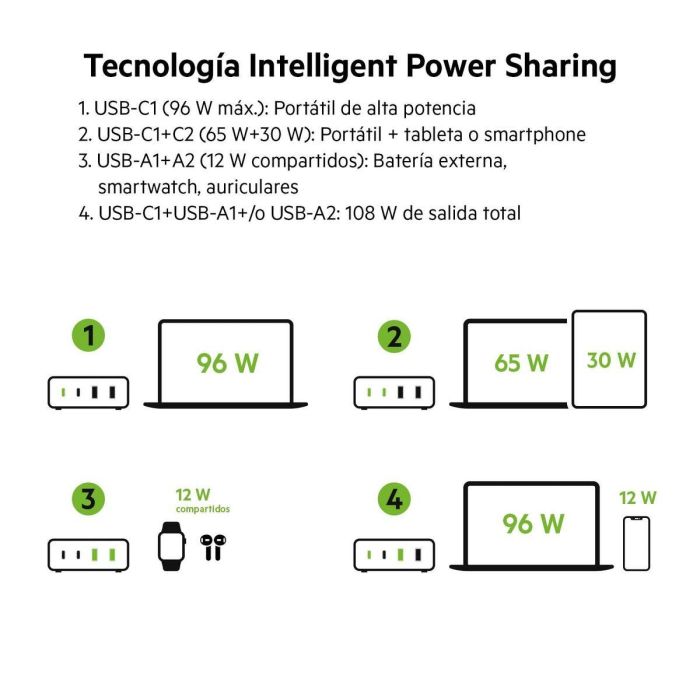 Tecnología Intelligent Power Sharing

1. USB-C1 (96 W máx.): Portátil de alta potencia
2. USB-C1+C2 (65 W+30 W): Portátil + tableta o smartphone
3. USB-A1+A2 (12 W compartidos): Batería externa, smartwatch, auriculares
4. USB-C1+USB-A1+/o USB-A2: 108 W de salida total

1

96 W

2

65 W

30 W

3

12 W
compartidos

4

96 W

12 W