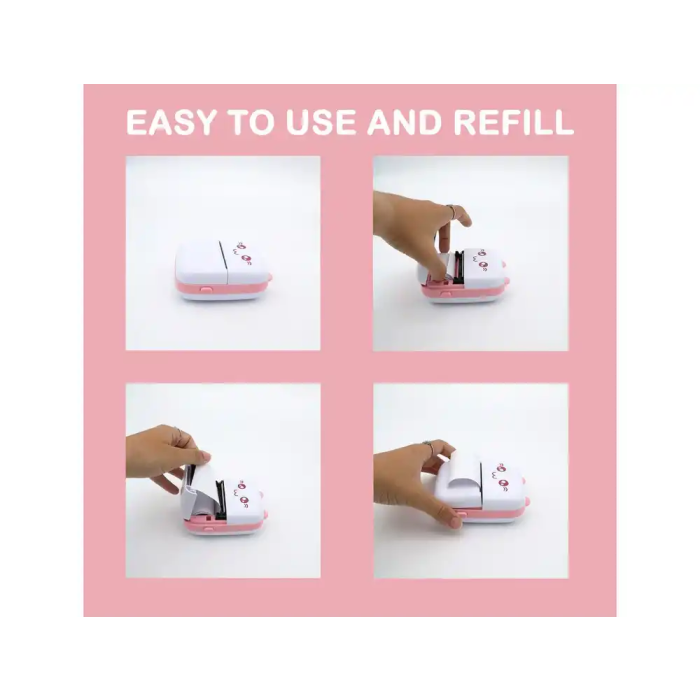 EASY TO USE AND REFILL