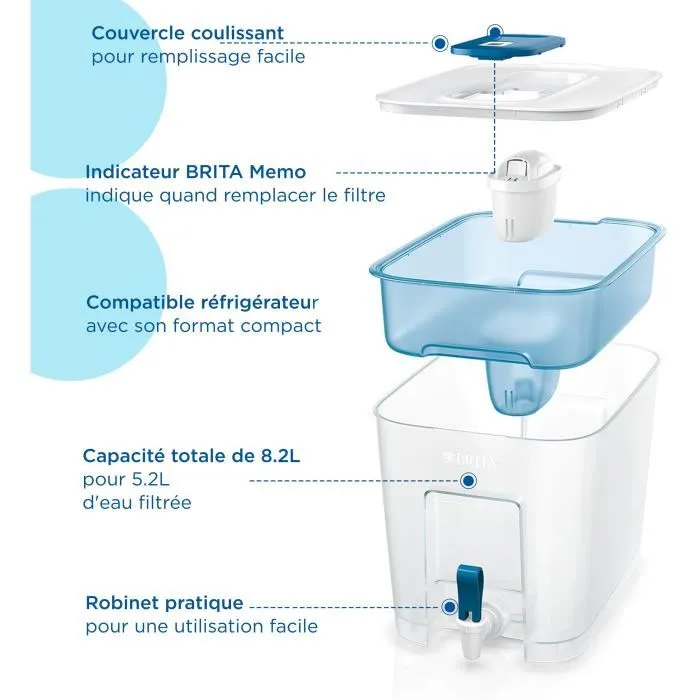 Couvercle coulissant
pour remplissage facile

Indicateur BRITA Memo
indique quand remplacer le filtre

Compatible réfrigérateur
avec son format compact

Capacité totale de 8.2L
pour 5.2L
d'eau filtrée

BRITA

Robinet pratique
pour une utilisation facile