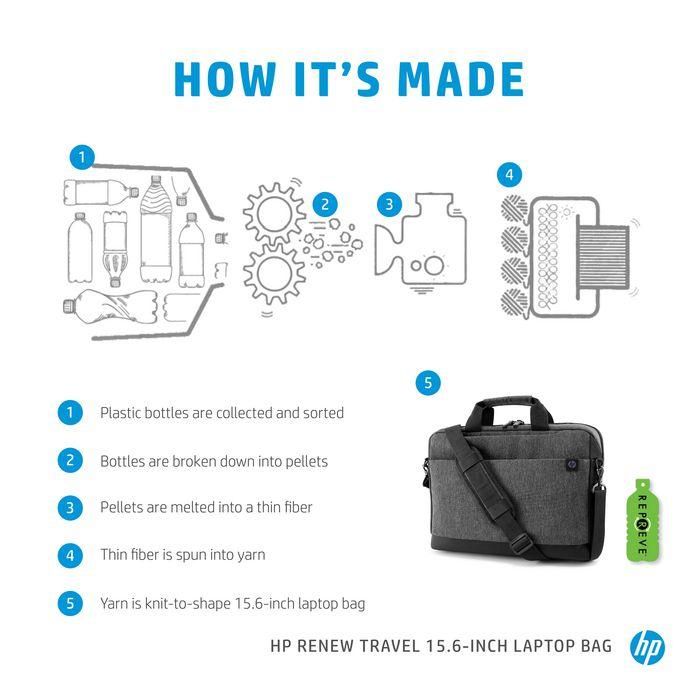 HOW IT'S MADE

1

2

3

4

5

1 Plastic bottles are collected and sorted

2 Bottles are broken down into pellets

3 Pellets are melted into a thin fiber

4 Thin fiber is spun into yarn

5 Yarn is knit-to-shape 15.6-inch laptop bag

REPREVE

HP RENEW TRAVEL 15.6-INCH LAPTOP BAG

hp