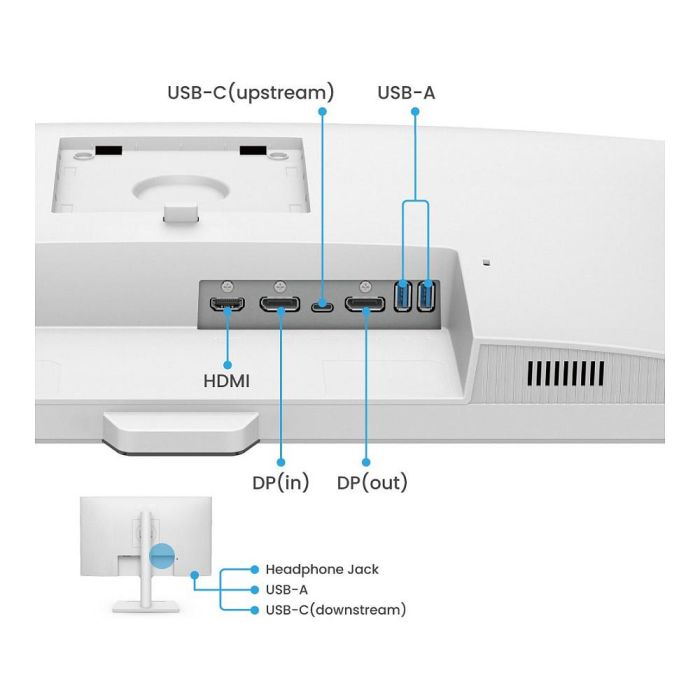 USB-C(upstream)
USB-A
HDMI
DP(in)
DP(out)
Headphone Jack
USB-A
USB-C(downstream)