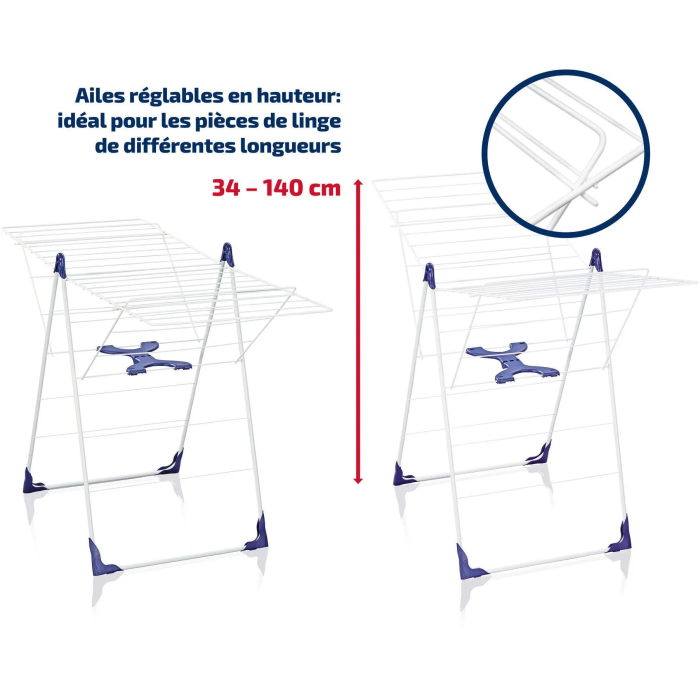 Ailes réglables en hauteur: idéal pour les pièces de linge de différentes longueurs

34 – 140 cm