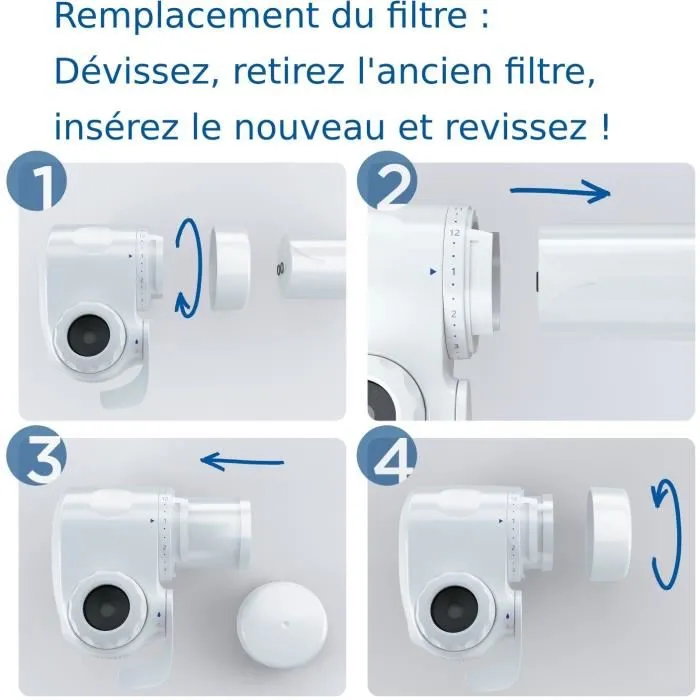 Remplacement du filtre :
Dévissez, retirez l'ancien filtre, insérez le nouveau et revissez !

1

2

12
1
2
3

3

4