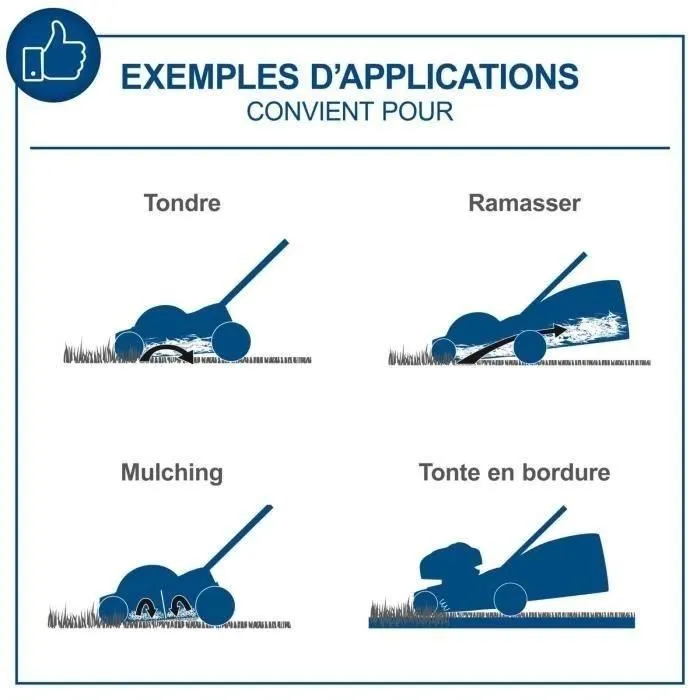 EXEMPLES D'APPLICATIONS
CONVIENT POUR

Tondre

Ramasser

Mulching

Tonte en bordure