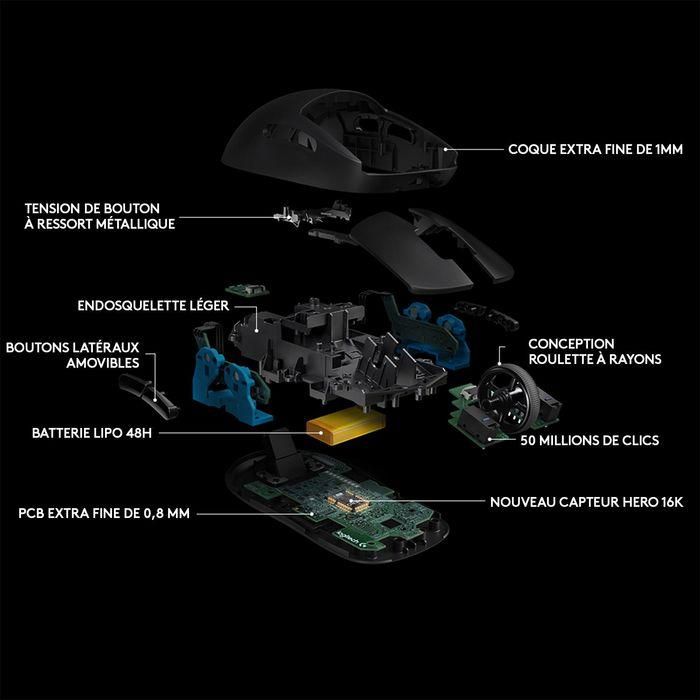 COQUE EXTRA FINE DE 1MM

TENSION DE BOUTON À RESSORT MÉTALLIQUE

ENDOSQUELETTE LÉGER

BOUTONS LATÉRAUX AMOVIBLES

CONCEPTION ROULETTE À RAYONS

BATTERIE LIPO 48H

50 MILLIONS DE CLICS

NOUVEAU CAPTEUR HERO 16K

PCB EXTRA FINE DE 0,8 MM

logitech G