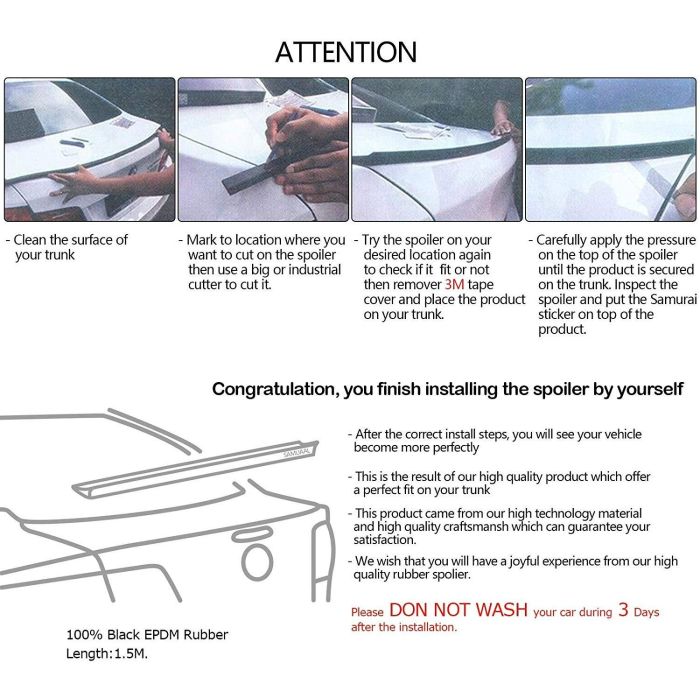 ATTENTION

- Clean the surface of your trunk

- Mark to location where you want to cut on the spoiler then use a big or industrial cutter to cut it.

- Try the spoiler on your desired location again to check if it fit or not then remover 3M tape cover and place the product on your trunk.

- Carefully apply the pressure on the top of the spoiler until the product is secured on the trunk. Inspect the spoiler and put the Samurai sticker on top of the product.

Congratulation, you finish installing the spoiler by yourself

SAMURAI

- After the correct install steps, you will see your vehicle become more perfectly

- This is the result of our high quality product which offer a perfect fit on your trunk

- This product came from our high technology material and high quality craftsmansh which can guarantee your satisfaction.

- We wish that you will have a joyful experience from our high quality rubber spolier.

Please DON NOT WASH your car during 3 Days after the installation.

100% Black EPDM Rubber
Length:1.5M.