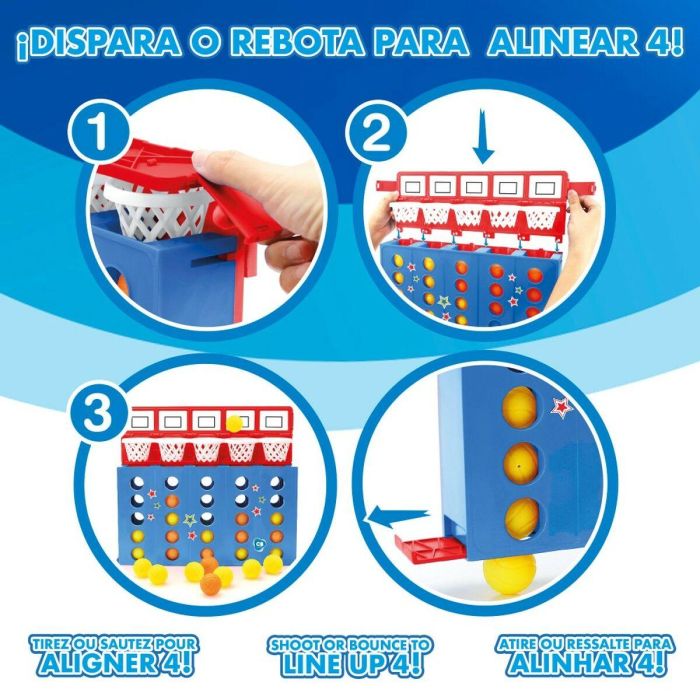 ¡DISPARA O REBOTA PARA ALINEAR 4!

1

2

3

CB

TIREZ OU SAUTEZ POUR ALIGNER 4!

SHOOT OR BOUNCE TO LINE UP 4!

ATIRE OU RESSALTE PARA ALINHAR 4!