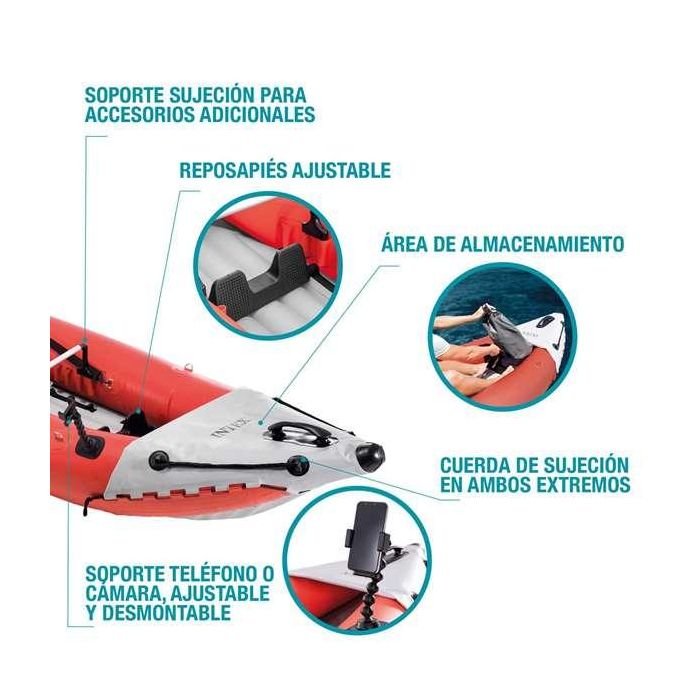 SOPORTE SUJECIÓN PARA ACCESORIOS ADICIONALES

REPOSAPIÉS AJUSTABLE

ÁREA DE ALMACENAMIENTO

INTEX

CUERDA DE SUJECIÓN EN AMBOS EXTREMOS

SOPORTE TELÉFONO O CÁMARA, AJUSTABLE Y DESMONTABLE