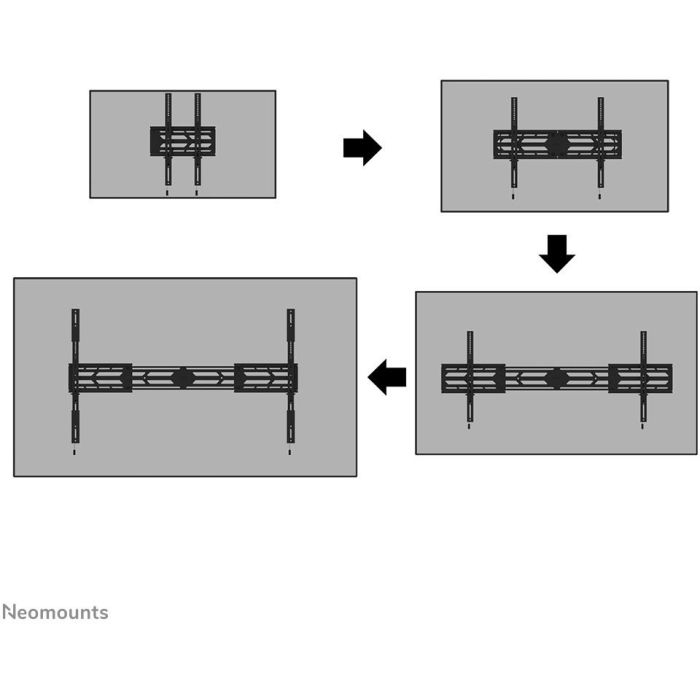 Neomounts