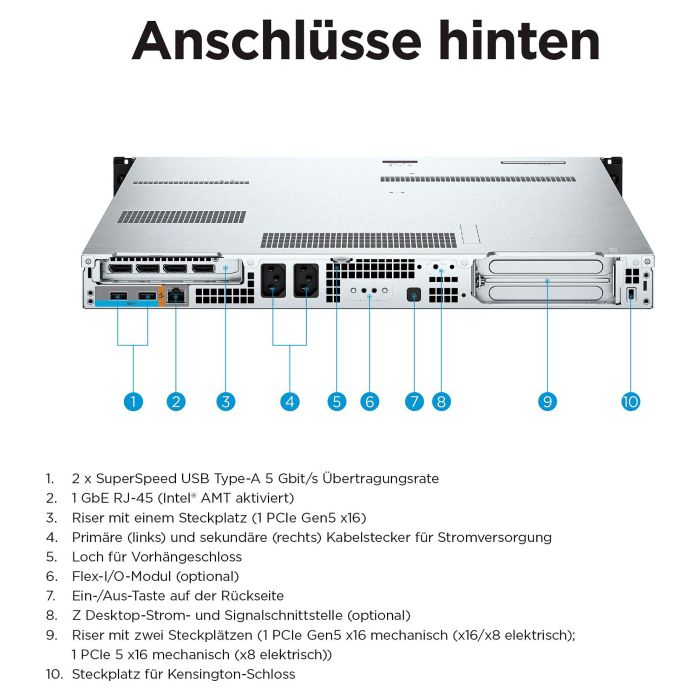 Anschlüsse hinten

1 2 3 4 5 6 7 8 9 10

1. 2 x SuperSpeed USB Type-A 5 Gbit/s Übertragungsrate
2. 1 GbE RJ-45 (Intel® AMT aktiviert)
3. Riser mit einem Steckplatz (1 PCIe Gen5 x16)
4. Primäre (links) und sekundäre (rechts) Kabelstecker für Stromversorgung
5. Loch für Vorhängeschloss
6. Flex-I/O-Modul (optional)
7. Ein-/Aus-Taste auf der Rückseite
8. Z Desktop-Strom- und Signalschnittstelle (optional)
9. Riser mit zwei Steckplätzen (1 PCIe Gen5 x16 mechanisch (x16/x8 elektrisch); 1 PCIe 5 x16 mechanisch (x8 elektrisch))
10. Steckplatz für Kensington-Schloss