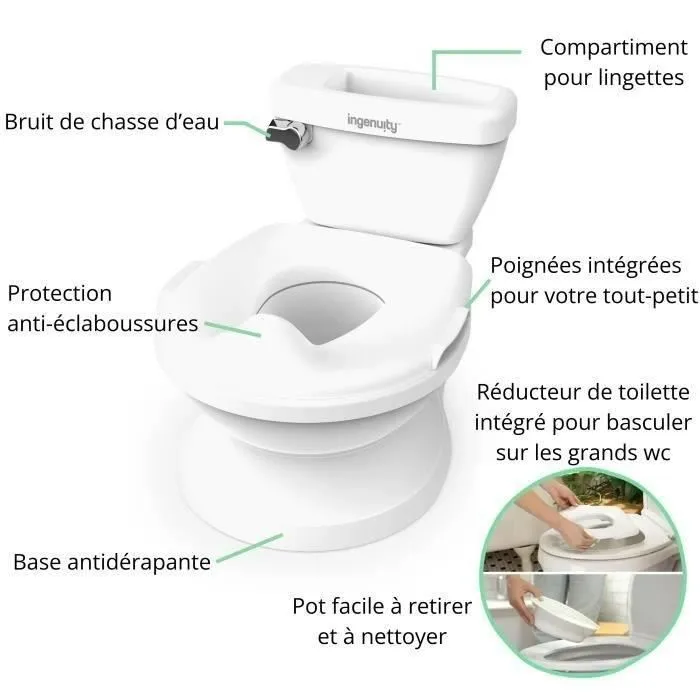 Compartiment pour lingettes

Bruit de chasse d'eau

ingenuity

Protection anti-éclaboussures

Poignées intégrées pour votre tout-petit

Réducteur de toilette intégré pour basculer sur les grands wc

Base antidérapante

Pot facile à retirer et à nettoyer