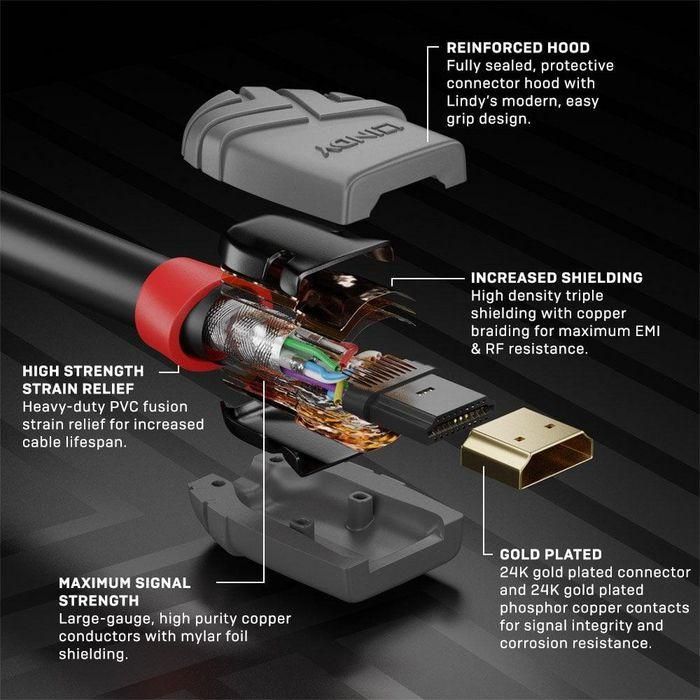 REINFORCED HOOD
Fully sealed, protective connector hood with Lindy's modern, easy grip design.

LINDY

INCREASED SHIELDING
High density triple shielding with copper braiding for maximum EMI & RF resistance.

HIGH STRENGTH STRAIN RELIEF
Heavy-duty PVC fusion strain relief for increased cable lifespan.

GOLD PLATED
24K gold plated connector and 24K gold plated phosphor copper contacts for signal integrity and corrosion resistance.

MAXIMUM SIGNAL STRENGTH
Large-gauge, high purity copper conductors with mylar foil shielding.