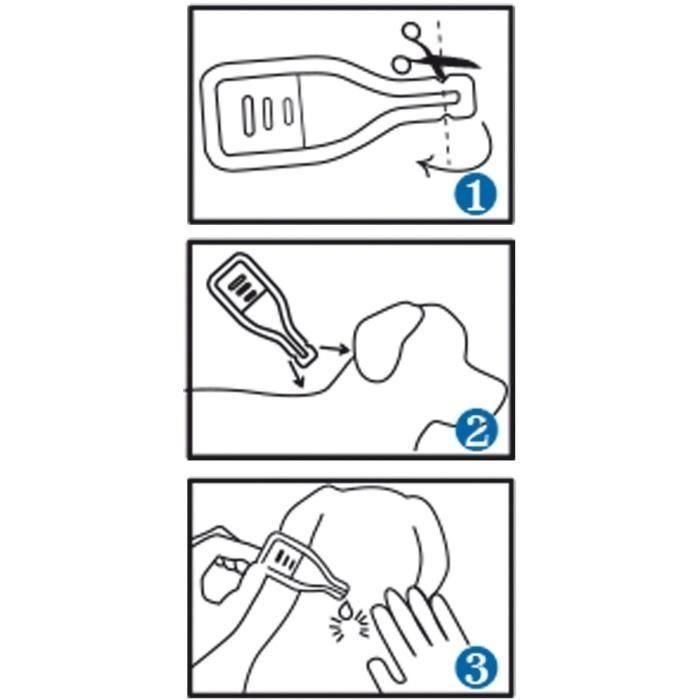 1

2

3