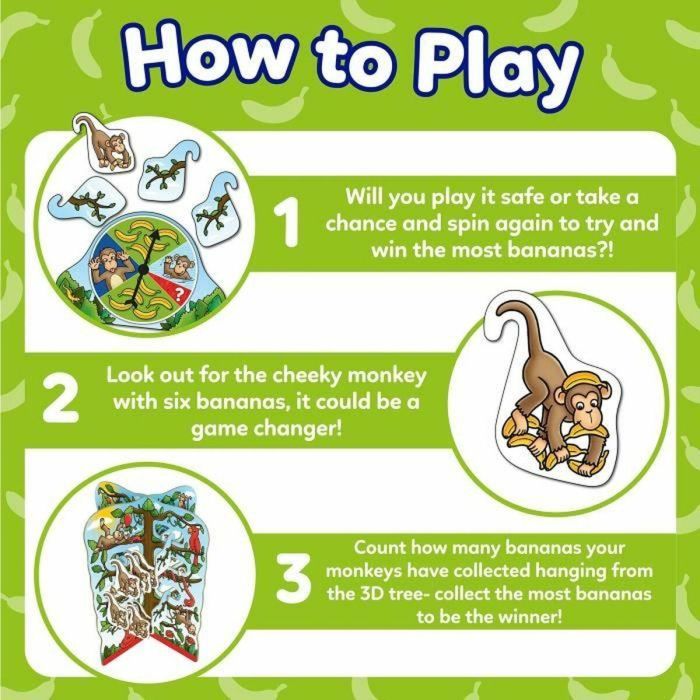 How to Play

1 Will you play it safe or take a chance and spin again to try and win the most bananas?!

?

2 Look out for the cheeky monkey with six bananas, it could be a game changer!

3 Count how many bananas your monkeys have collected hanging from the 3D tree- collect the most bananas to be the winner!