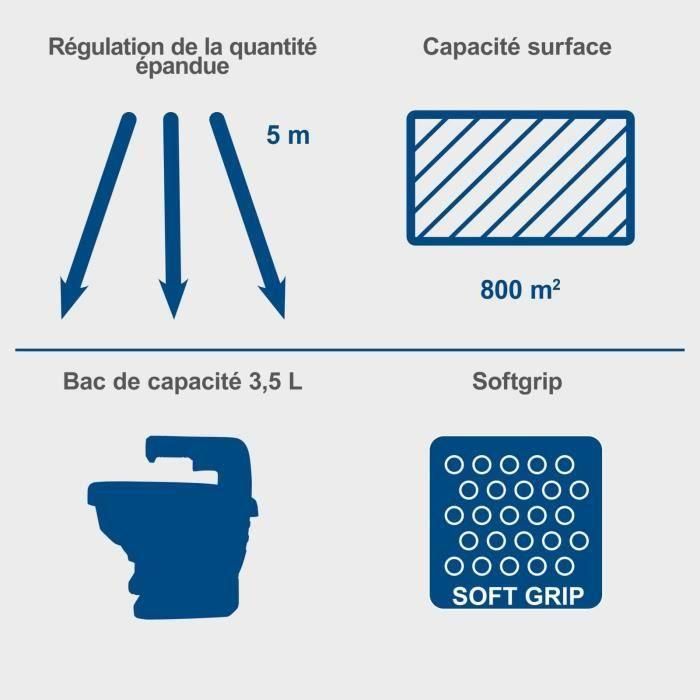 Régulation de la quantité épandue

5 m

Capacité surface

800 m²

Bac de capacité 3,5 L

Softgrip

SOFT GRIP