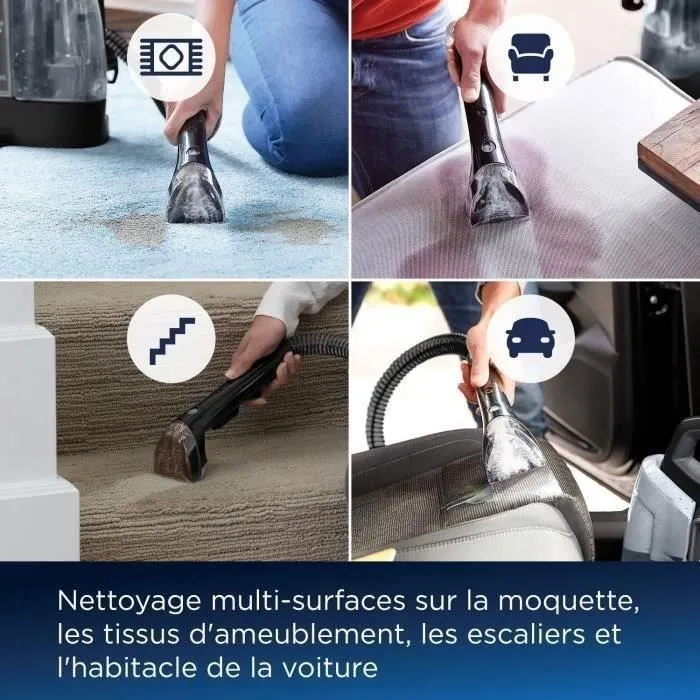 Nettoyage multi-surfaces sur la moquette, les tissus d'ameublement, les escaliers et l'habitacle de la voiture