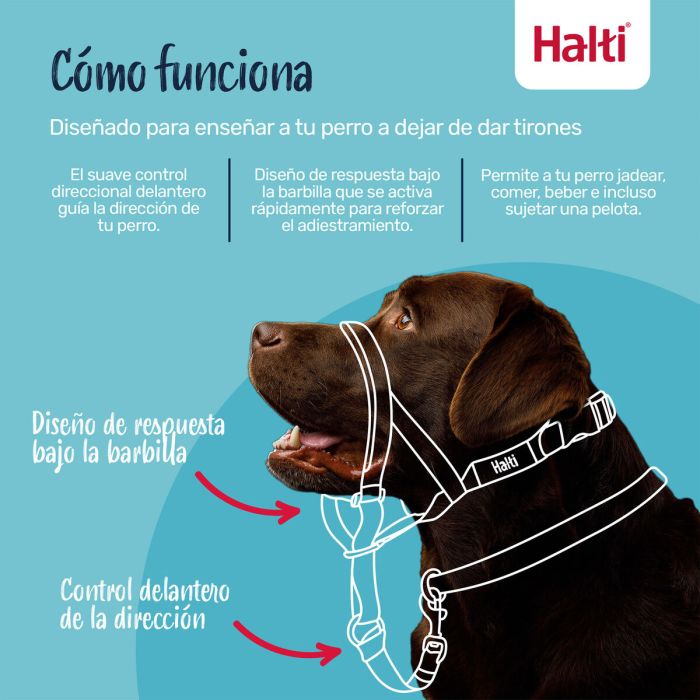 Cómo funciona

Halti®

Diseñado para enseñar a tu perro a dejar de dar tirones

El suave control direccional delantero guía la dirección de tu perro.

Diseño de respuesta bajo la barbilla que se activa rápidamente para reforzar el adiestramiento.

Permite a tu perro jadear, comer, beber e incluso sujetar una pelota.

Diseño de respuesta bajo la barbilla

Halti

Control delantero de la dirección