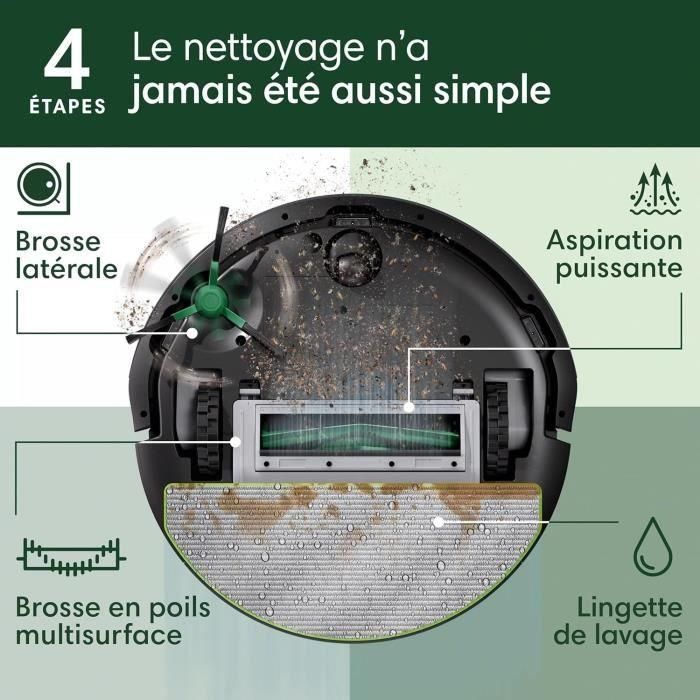 4
ÉTAPES

Le nettoyage n'a jamais été aussi simple

Brosse latérale

Aspiration puissante

Brosse en poils multisurface

Lingette de lavage