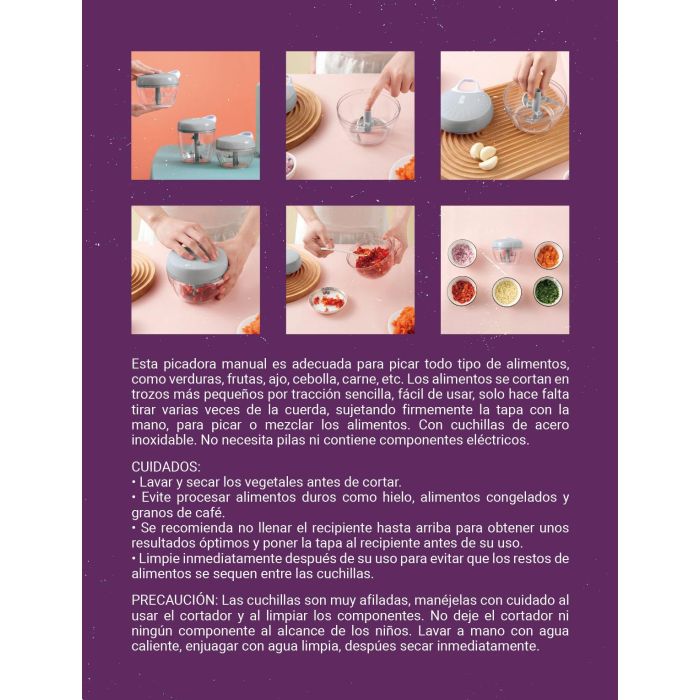 Esta picadora manual es adecuada para picar todo tipo de alimentos, como verduras, frutas, ajo, cebolla, carne, etc. Los alimentos se cortan en trozos más pequeños por tracción sencilla, fácil de usar, solo hace falta tirar varias veces de la cuerda, sujetando firmemente la tapa con la mano, para picar o mezclar los alimentos. Con cuchillas de acero inoxidable. No necesita pilas ni contiene componentes eléctricos.

CUIDADOS:
• Lavar y secar los vegetales antes de cortar.
• Evite procesar alimentos duros como hielo, alimentos congelados y granos de café.
• Se recomienda no llenar el recipiente hasta arriba para obtener unos resultados óptimos y poner la tapa al recipiente antes de su uso.
• Limpie inmediatamente después de su uso para evitar que los restos de alimentos se sequen entre las cuchillas.

PRECAUCIÓN: Las cuchillas son muy afiladas, manéjelas con cuidado al usar el cortador y al limpiar los componentes. No deje el cortador ni ningún componente al alcance de los niños. Lavar a mano con agua caliente, enjuagar con agua limpia, despúes secar inmediatamente.