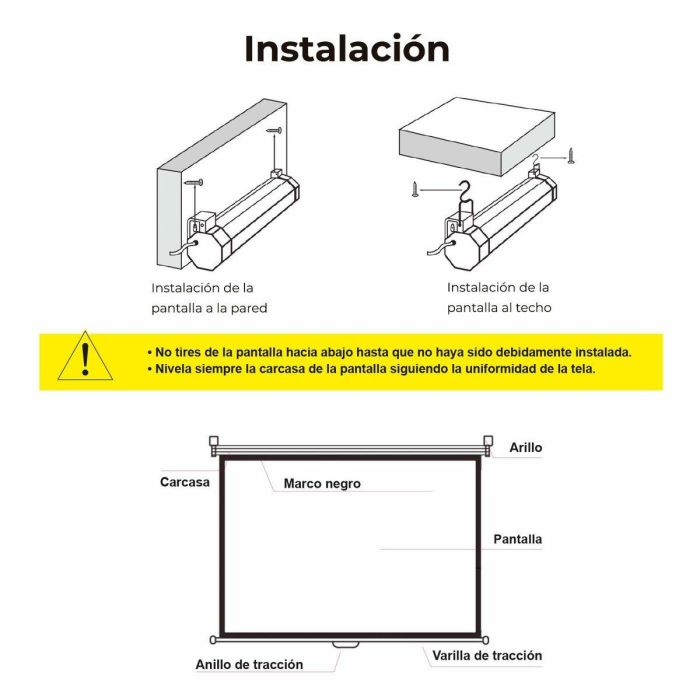 Instalación

Instalación de la pantalla a la pared

Instalación de la pantalla al techo

• No tires de la pantalla hacia abajo hasta que no haya sido debidamente instalada.
• Nivela siempre la carcasa de la pantalla siguiendo la uniformidad de la tela.

Arillo

Carcasa

Marco negro

Pantalla

Anillo de tracción

Varilla de tracción