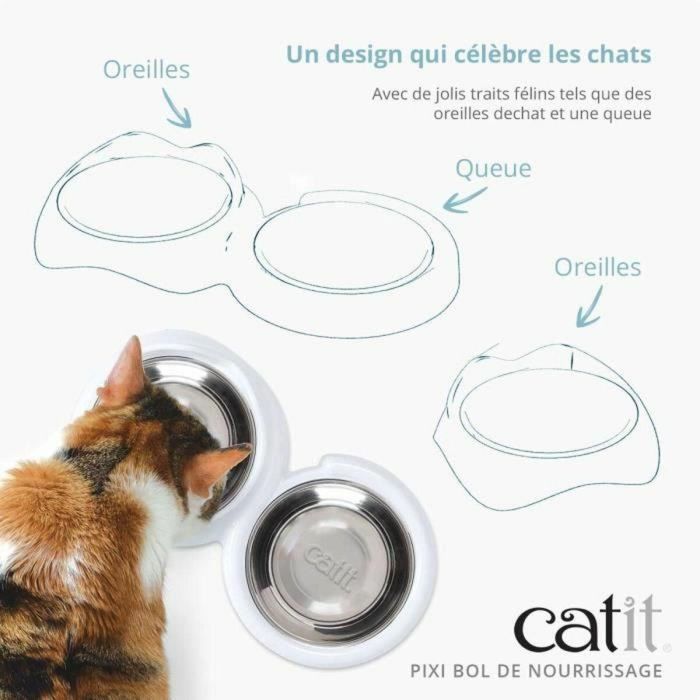 Un design qui célèbre les chats

Avec de jolis traits félins tels que des oreilles dechat et une queue

Oreilles

Queue

Oreilles

catit

catit®

PIXI BOL DE NOURRISSAGE