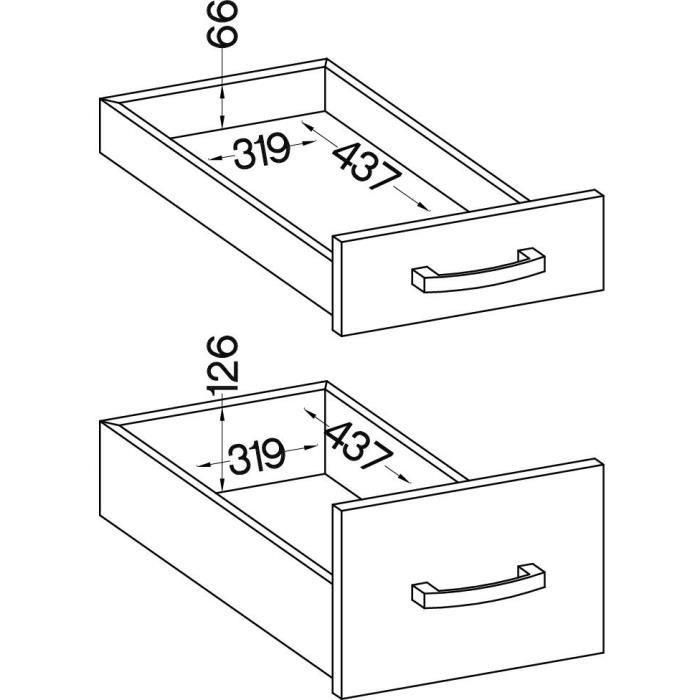 66
319
437
126
319
437