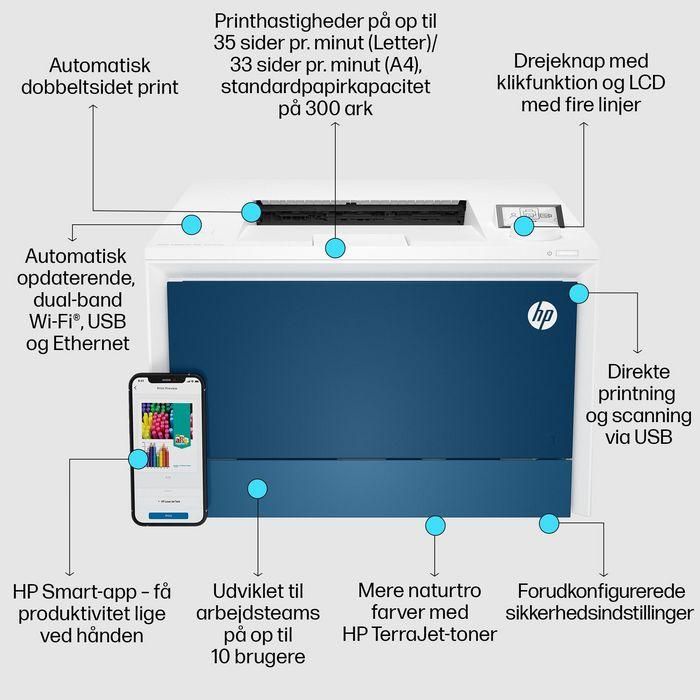 Automatisk dobbeltsidet print

Printhastigheder på op til 35 sider pr. minut (Letter)/ 33 sider pr. minut (A4), standardpapirkapacitet på 300 ark

Drejeknap med klikfunktion og LCD med fire linjer

Automatisk opdaterende, dual-band Wi-Fi®, USB og Ethernet

hp

Direkte printning og scanning via USB

HP Smart-app – få produktivitet lige ved hånden

Udviklet til arbejdsteams på op til 10 brugere

Mere naturtro farver med HP TerraJet-toner

Forudkonfigurerede sikkerhedsindstillinger