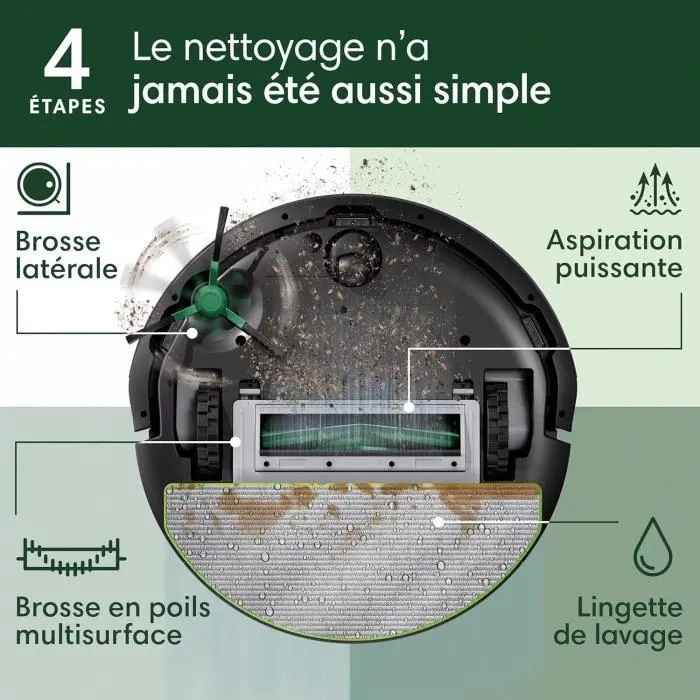 4
ÉTAPES

Le nettoyage n'a
jamais été aussi simple

Brosse latérale

Aspiration puissante

Brosse en poils multisurface

Lingette de lavage