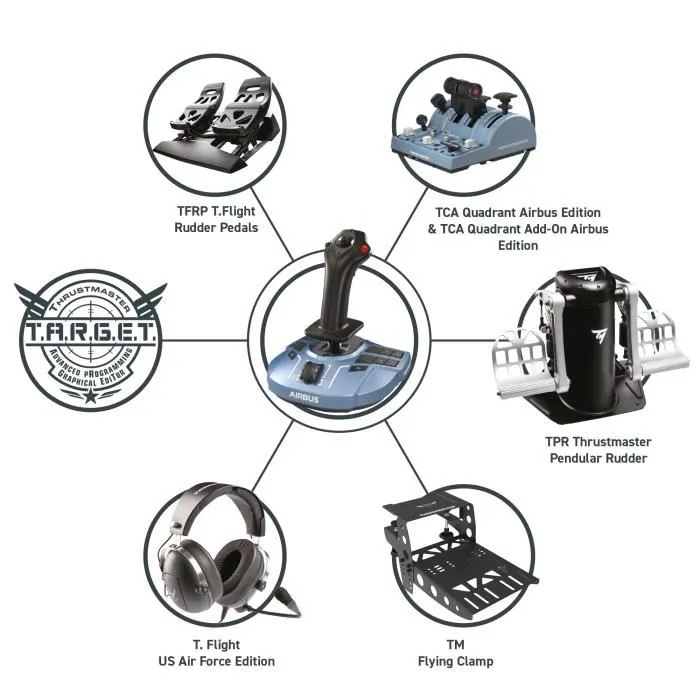 TFRP T.Flight
Rudder Pedals

TCA Quadrant Airbus Edition
& TCA Quadrant Add-On Airbus
Edition

THRUSTMASTER
T.A.R.G.E.T.
ADVANCED PROGRAMMING
GRAPHICAL EDITOR

AIRBUS

TPR Thrustmaster
Pendular Rudder

T. Flight
US Air Force Edition

TM
Flying Clamp